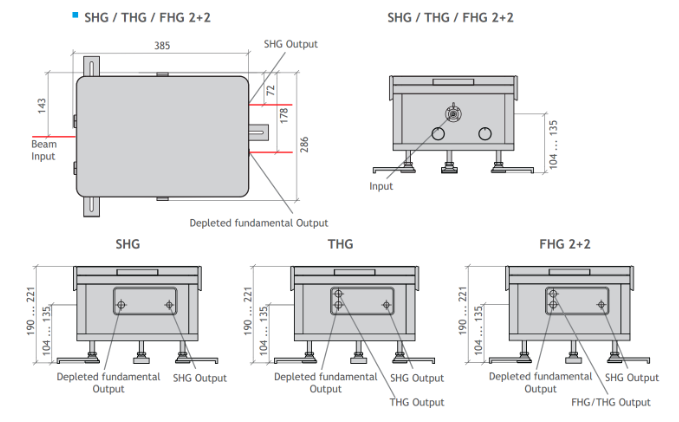 SHG / THG / FHG 2+2

385

SHG Output

143

72

178

286

Beam Input

Depleted fundamental Output

SHG / THG / FHG 2+2

104 ... 135

Input

SHG

190 ... 221

104 ... 135

Depleted fundamental Output

SHG Output

THG

190 ... 221

104 ... 135

Depleted fundamental Output

SHG Output

THG Output

FHG 2+2

190 ... 221

104 ... 135

Depleted fundamental Output

SHG Output

FHG/THG Output